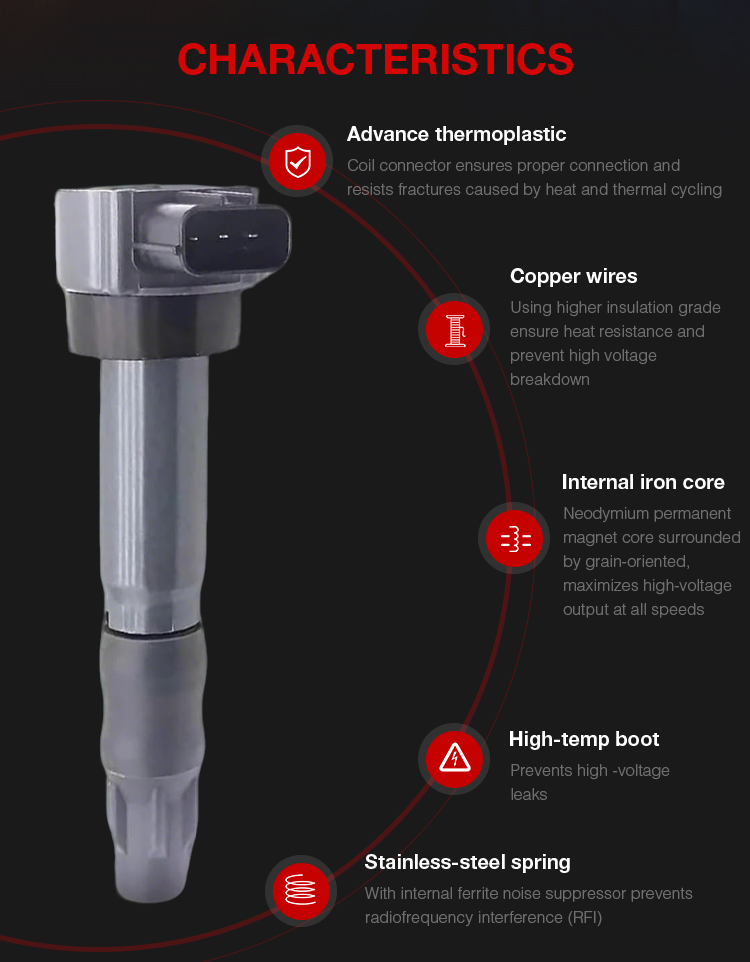 CHARACTERISTICS

Advance thermoplastic

Coil connector ensures proper connection and resists fractures caused by heat and thermal cycling

Copper wires

Using higher insulation grade ensure heat resistance and prevent high voltage breakdown

Internal iron core

Neodymium permanent magnet core surrounded by grain-oriented, maximizes high-voltage output at all speeds

High-temp boot

Prevents high -voltage leaks

Stainless-steel spring

With internal ferrite noise suppressor prevents radiofrequency interference (RFI)