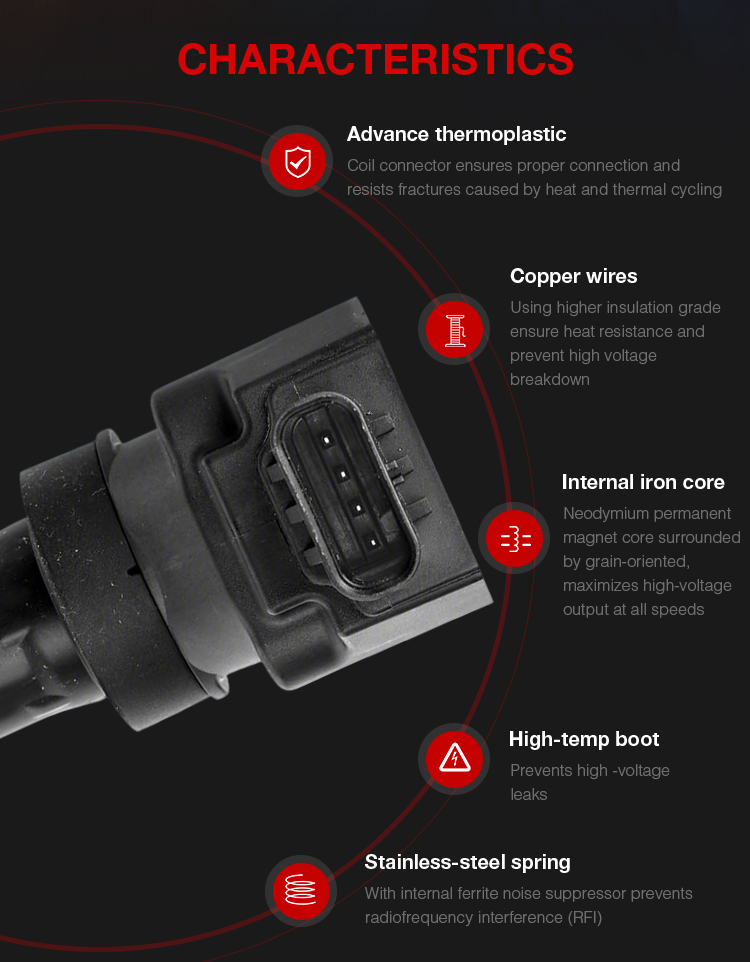 CHARACTERISTICS

Advance thermoplastic
Coil connector ensures proper connection and resists fractures caused by heat and thermal cycling

Copper wires
Using higher insulation grade ensure heat resistance and prevent high voltage breakdown

Internal iron core
Neodymium permanent magnet core surrounded by grain-oriented, maximizes high-voltage output at all speeds

High-temp boot
Prevents high -voltage leaks

Stainless-steel spring
With internal ferrite noise suppressor prevents radiofrequency interference (RFI)