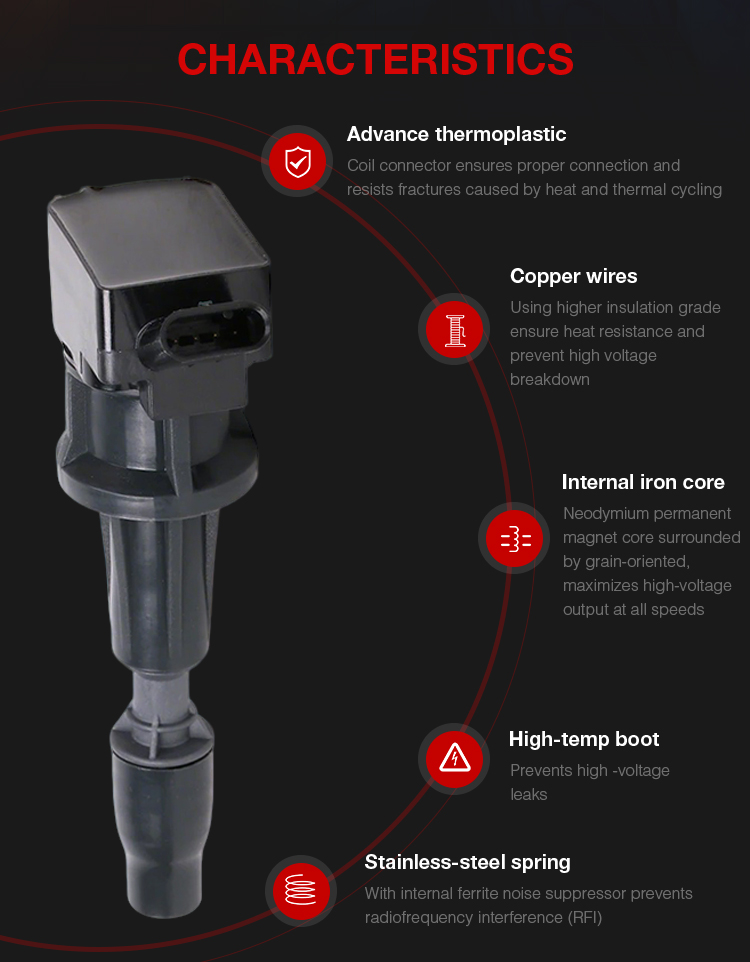 CHARACTERISTICS

Advance thermoplastic
Coil connector ensures proper connection and resists fractures caused by heat and thermal cycling

Copper wires
Using higher insulation grade ensure heat resistance and prevent high voltage breakdown

Internal iron core
Neodymium permanent magnet core surrounded by grain-oriented, maximizes high-voltage output at all speeds

High-temp boot
Prevents high -voltage leaks

Stainless-steel spring
With internal ferrite noise suppressor prevents radiofrequency interference (RFI)