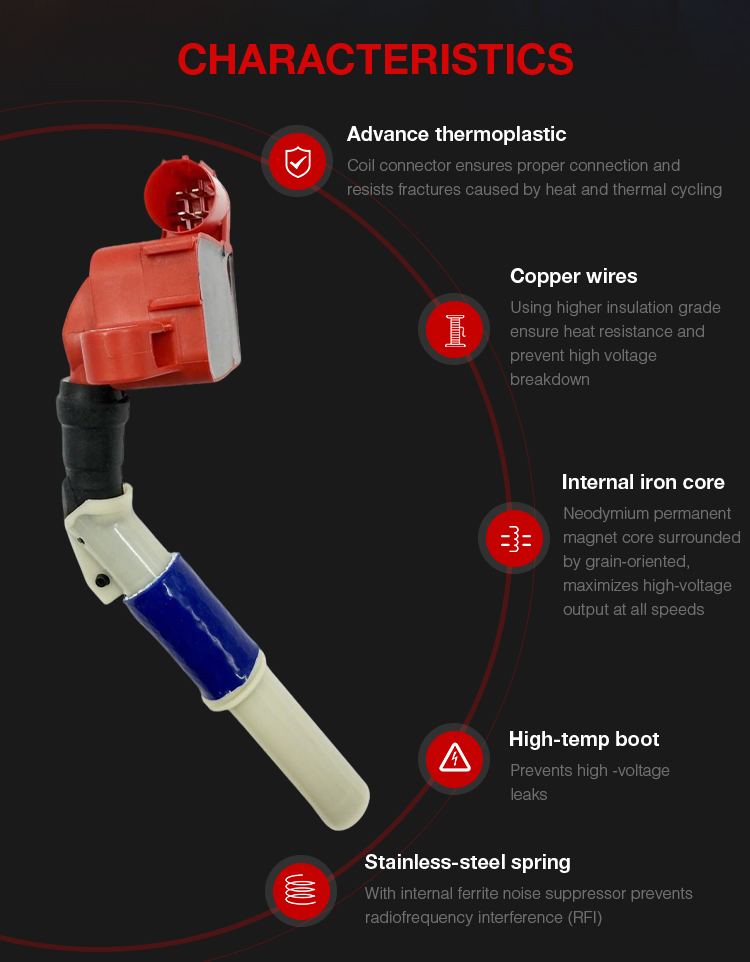 CHARACTERISTICS

Advance thermoplastic
Coil connector ensures proper connection and resists fractures caused by heat and thermal cycling

Copper wires
Using higher insulation grade ensure heat resistance and prevent high voltage breakdown

Internal iron core
Neodymium permanent magnet core surrounded by grain-oriented, maximizes high-voltage output at all speeds

High-temp boot
Prevents high -voltage leaks

Stainless-steel spring
With internal ferrite noise suppressor prevents radiofrequency interference (RFI)