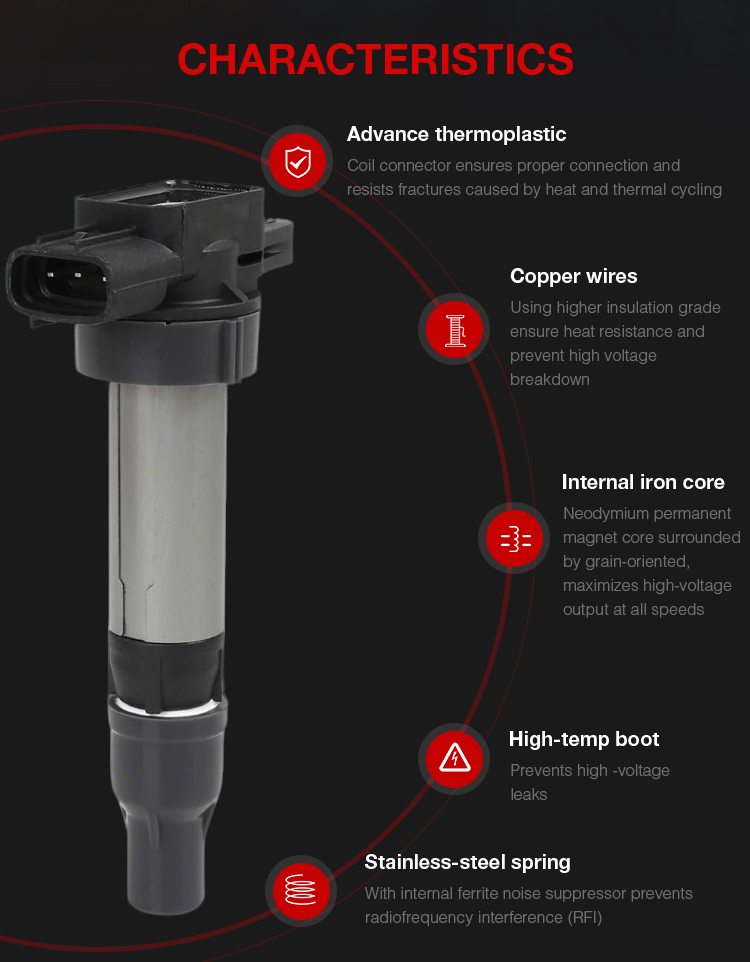 CHARACTERISTICS

Advance thermoplastic

Coil connector ensures proper connection and resists fractures caused by heat and thermal cycling

Copper wires

Using higher insulation grade ensure heat resistance and prevent high voltage breakdown

Internal iron core

Neodymium permanent magnet core surrounded by grain-oriented, maximizes high-voltage output at all speeds

High-temp boot

Prevents high -voltage leaks

Stainless-steel spring

With internal ferrite noise suppressor prevents radiofrequency interference (RFI)