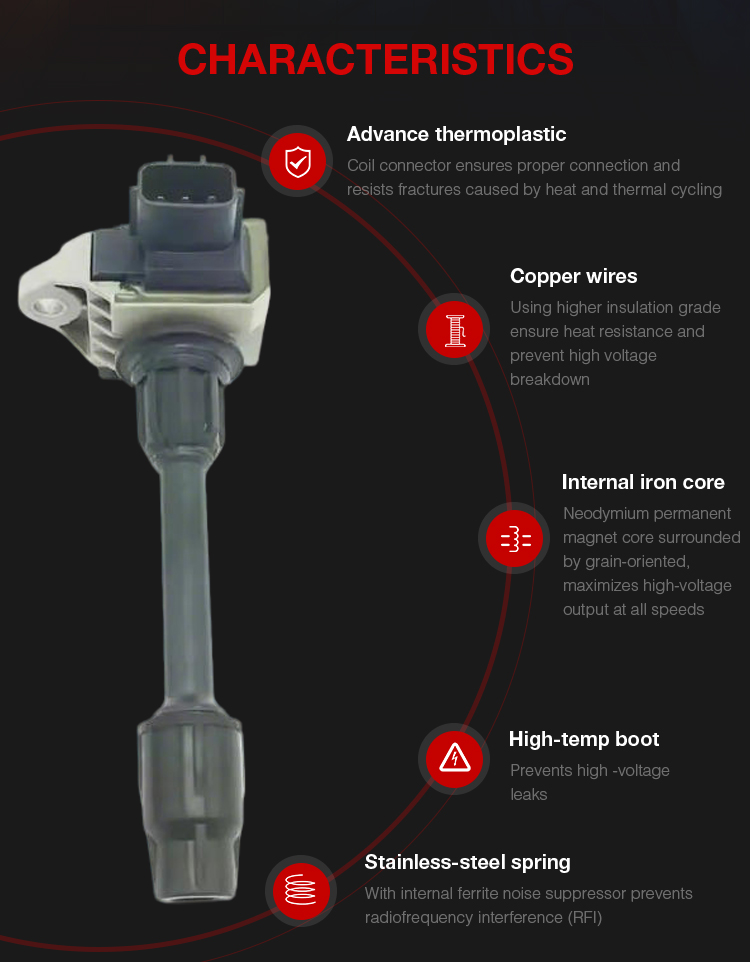 CHARACTERISTICS

Advance thermoplastic

Coil connector ensures proper connection and resists fractures caused by heat and thermal cycling

Copper wires

Using higher insulation grade ensure heat resistance and prevent high voltage breakdown

Internal iron core

Neodymium permanent magnet core surrounded by grain-oriented, maximizes high-voltage output at all speeds

High-temp boot

Prevents high -voltage leaks

Stainless-steel spring

With internal ferrite noise suppressor prevents radiofrequency interference (RFI)