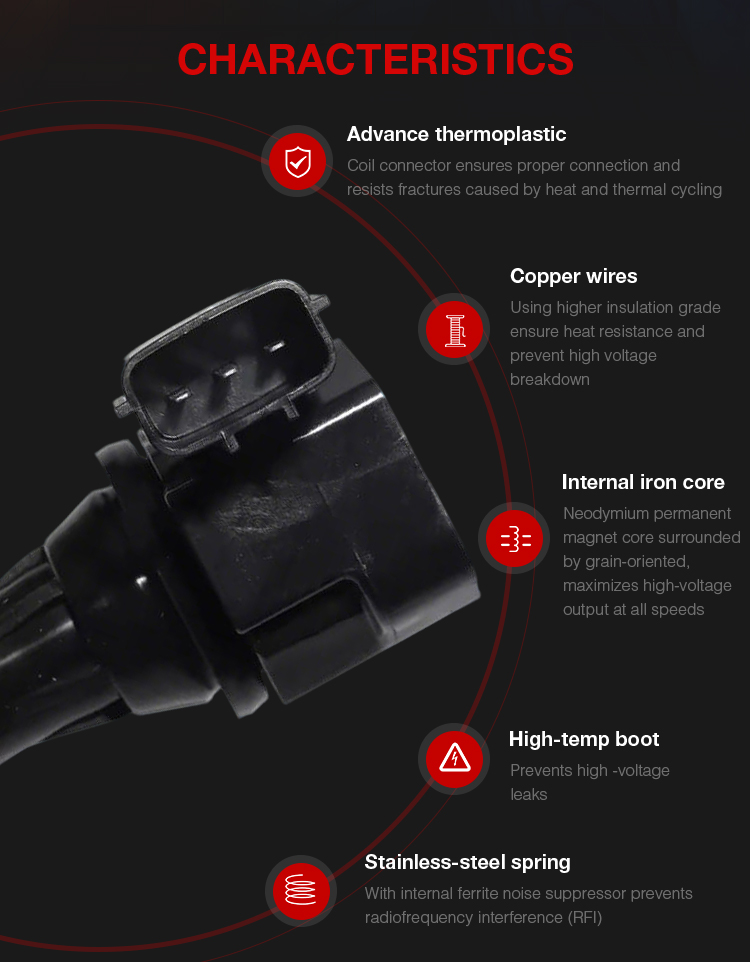 CHARACTERISTICS

Advance thermoplastic

Coil connector ensures proper connection and resists fractures caused by heat and thermal cycling

Copper wires

Using higher insulation grade ensure heat resistance and prevent high voltage breakdown

Internal iron core

Neodymium permanent magnet core surrounded by grain-oriented, maximizes high-voltage output at all speeds

High-temp boot

Prevents high -voltage leaks

Stainless-steel spring

With internal ferrite noise suppressor prevents radiofrequency interference (RFI)