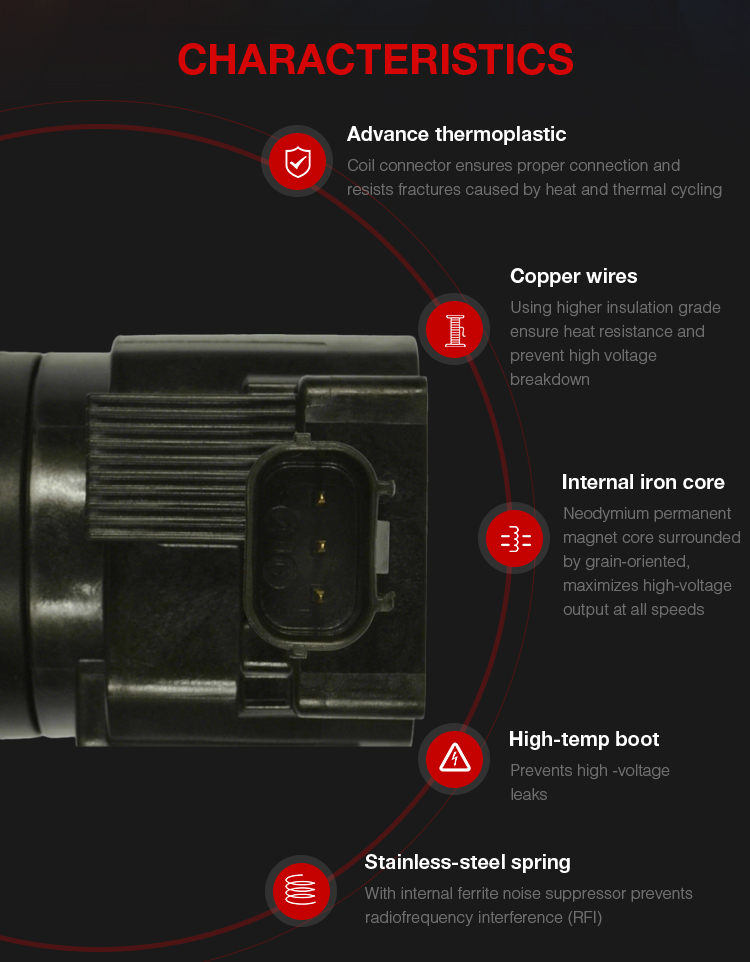 CHARACTERISTICS

Advance thermoplastic
Coil connector ensures proper connection and resists fractures caused by heat and thermal cycling

Copper wires
Using higher insulation grade ensure heat resistance and prevent high voltage breakdown

Internal iron core
Neodymium permanent magnet core surrounded by grain-oriented, maximizes high-voltage output at all speeds

High-temp boot
Prevents high -voltage leaks

Stainless-steel spring
With internal ferrite noise suppressor prevents radiofrequency interference (RFI)