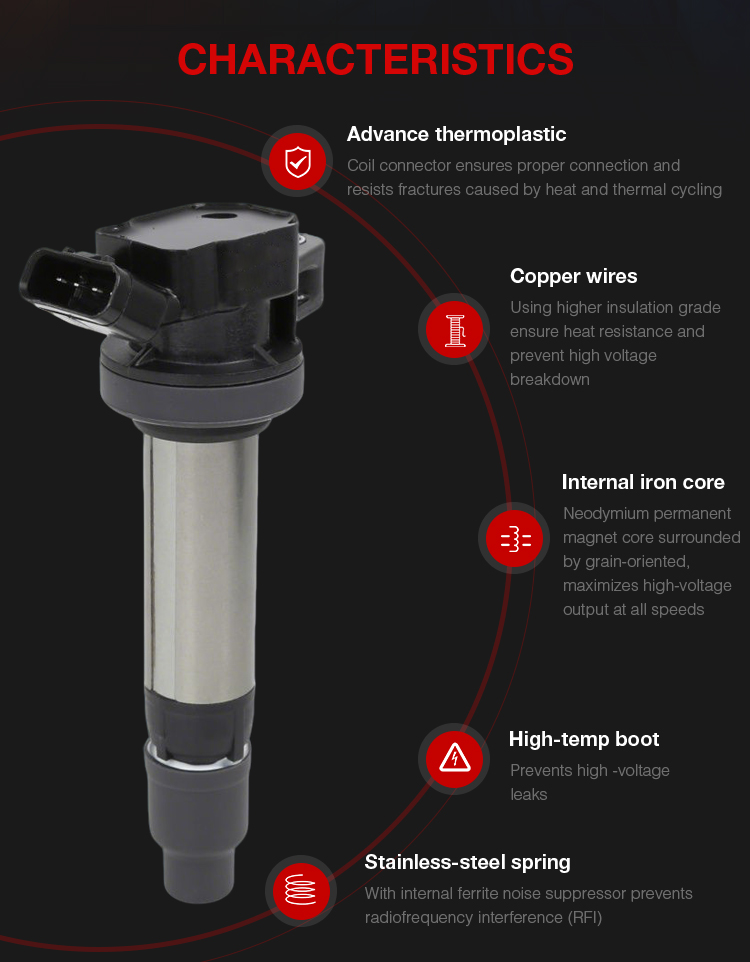 CHARACTERISTICS

Advance thermoplastic

Coil connector ensures proper connection and resists fractures caused by heat and thermal cycling

Copper wires

Using higher insulation grade ensure heat resistance and prevent high voltage breakdown

Internal iron core

Neodymium permanent magnet core surrounded by grain-oriented, maximizes high-voltage output at all speeds

High-temp boot

Prevents high -voltage leaks

Stainless-steel spring

With internal ferrite noise suppressor prevents radiofrequency interference (RFI)