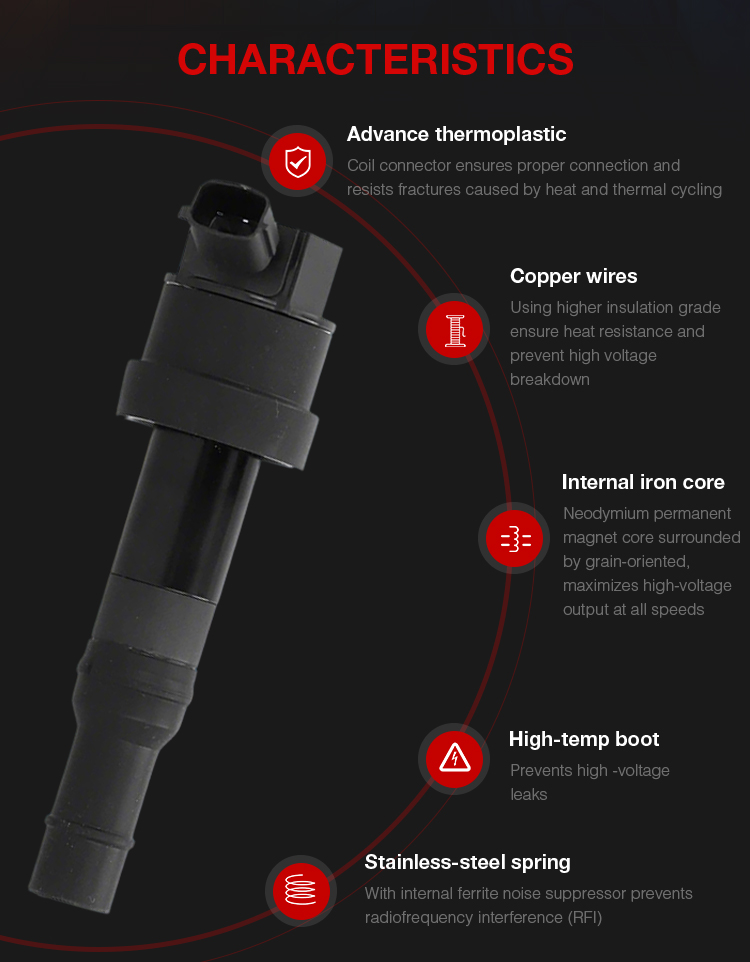 CHARACTERISTICS

Advance thermoplastic
Coil connector ensures proper connection and resists fractures caused by heat and thermal cycling

Copper wires
Using higher insulation grade ensure heat resistance and prevent high voltage breakdown

Internal iron core
Neodymium permanent magnet core surrounded by grain-oriented, maximizes high-voltage output at all speeds

High-temp boot
Prevents high -voltage leaks

Stainless-steel spring
With internal ferrite noise suppressor prevents radiofrequency interference (RFI)