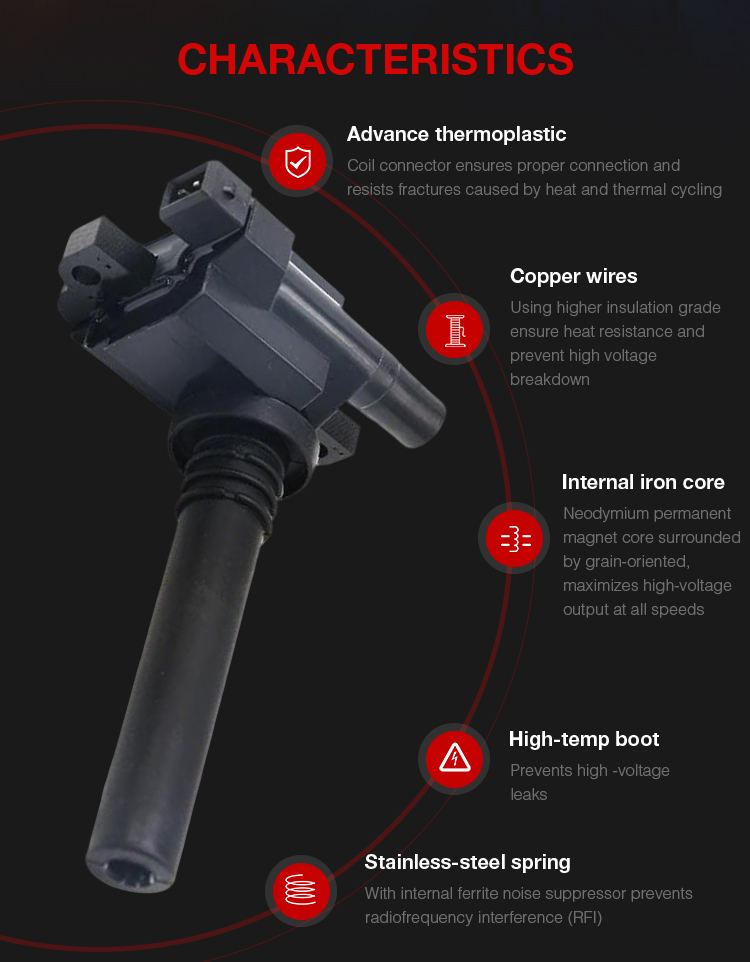 CHARACTERISTICS

Advance thermoplastic
Coil connector ensures proper connection and resists fractures caused by heat and thermal cycling

Copper wires
Using higher insulation grade ensure heat resistance and prevent high voltage breakdown

Internal iron core
Neodymium permanent magnet core surrounded by grain-oriented, maximizes high-voltage output at all speeds

High-temp boot
Prevents high -voltage leaks

Stainless-steel spring
With internal ferrite noise suppressor prevents radiofrequency interference (RFI)