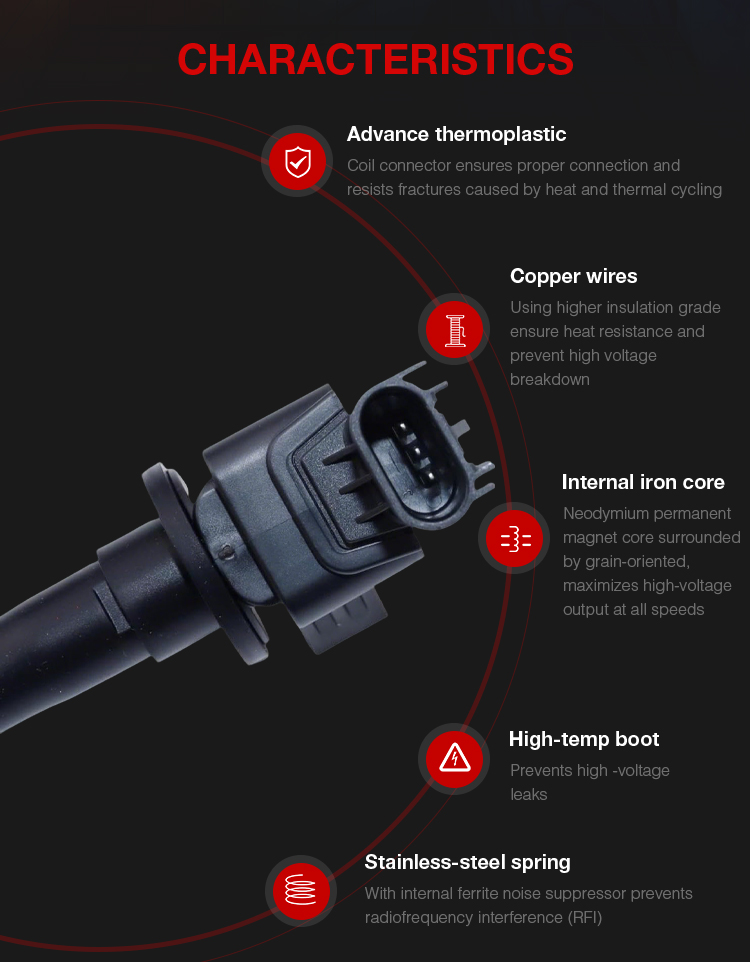 CHARACTERISTICS

Advance thermoplastic
Coil connector ensures proper connection and resists fractures caused by heat and thermal cycling

Copper wires
Using higher insulation grade ensure heat resistance and prevent high voltage breakdown

Internal iron core
Neodymium permanent magnet core surrounded by grain-oriented, maximizes high-voltage output at all speeds

High-temp boot
Prevents high -voltage leaks

Stainless-steel spring
With internal ferrite noise suppressor prevents radiofrequency interference (RFI)