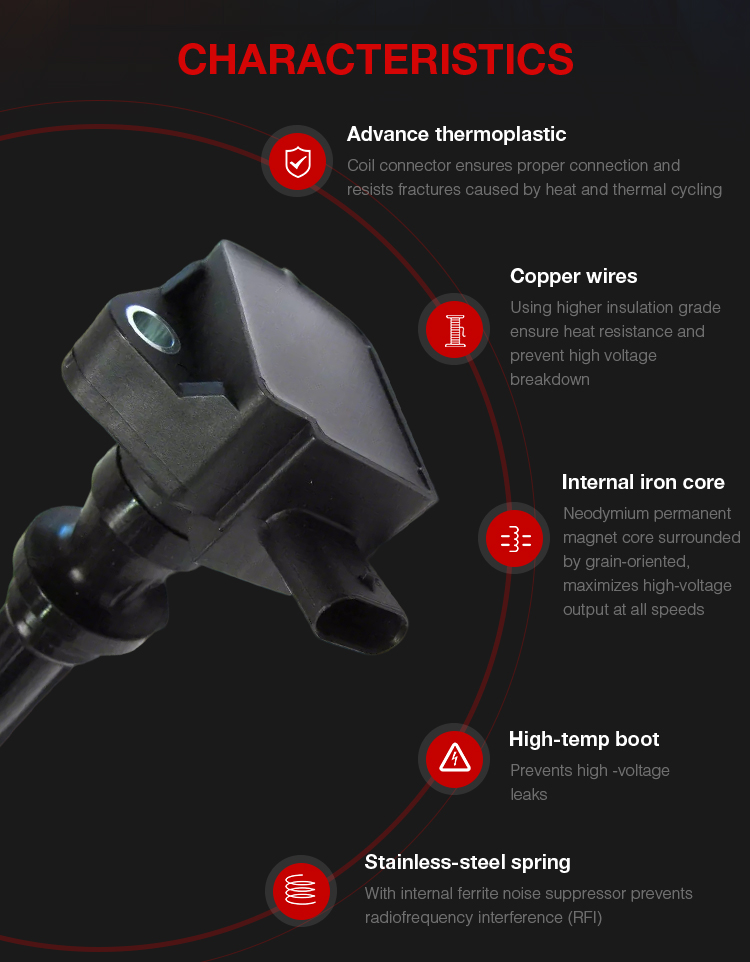 CHARACTERISTICS

Advance thermoplastic

Coil connector ensures proper connection and resists fractures caused by heat and thermal cycling

Copper wires

Using higher insulation grade ensure heat resistance and prevent high voltage breakdown

Internal iron core

Neodymium permanent magnet core surrounded by grain-oriented, maximizes high-voltage output at all speeds

High-temp boot

Prevents high -voltage leaks

Stainless-steel spring

With internal ferrite noise suppressor prevents radiofrequency interference (RFI)