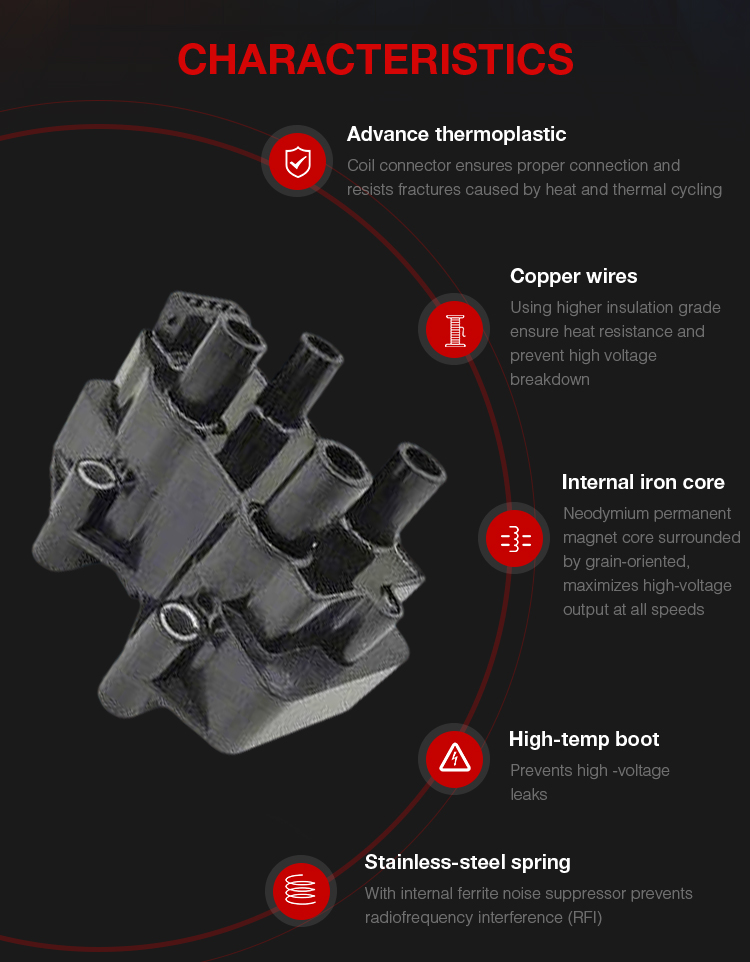 CHARACTERISTICS

Advance thermoplastic

Coil connector ensures proper connection and resists fractures caused by heat and thermal cycling

Copper wires

Using higher insulation grade ensure heat resistance and prevent high voltage breakdown

Internal iron core

Neodymium permanent magnet core surrounded by grain-oriented, maximizes high-voltage output at all speeds

High-temp boot

Prevents high -voltage leaks

Stainless-steel spring

With internal ferrite noise suppressor prevents radiofrequency interference (RFI)