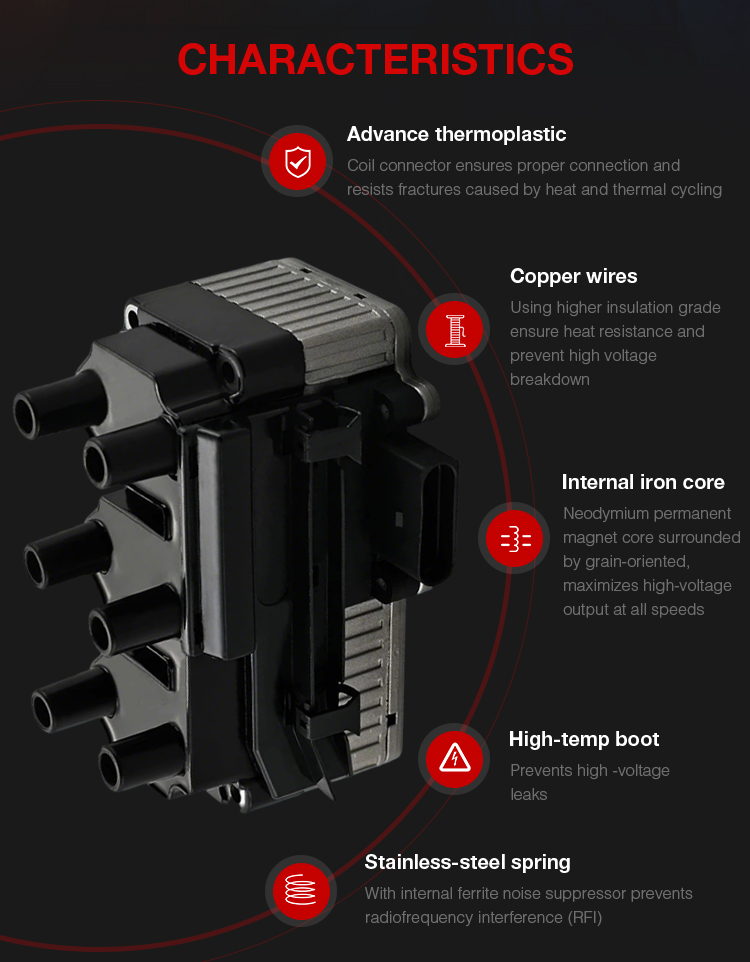 CHARACTERISTICS

Advance thermoplastic
Coil connector ensures proper connection and resists fractures caused by heat and thermal cycling

Copper wires
Using higher insulation grade ensure heat resistance and prevent high voltage breakdown

Internal iron core
Neodymium permanent magnet core surrounded by grain-oriented, maximizes high-voltage output at all speeds

High-temp boot
Prevents high -voltage leaks

Stainless-steel spring
With internal ferrite noise suppressor prevents radiofrequency interference (RFI)