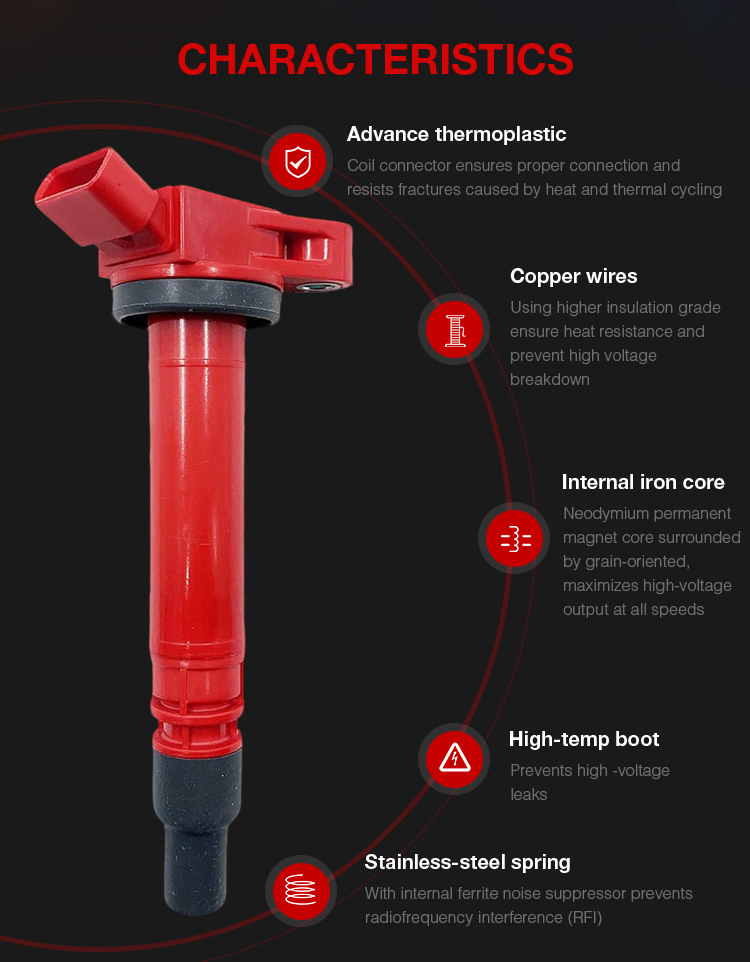 CHARACTERISTICS

Advance thermoplastic

Coil connector ensures proper connection and resists fractures caused by heat and thermal cycling

Copper wires

Using higher insulation grade ensure heat resistance and prevent high voltage breakdown

Internal iron core

Neodymium permanent magnet core surrounded by grain-oriented, maximizes high-voltage output at all speeds

High-temp boot

Prevents high -voltage leaks

Stainless-steel spring

With internal ferrite noise suppressor prevents radiofrequency interference (RFI)